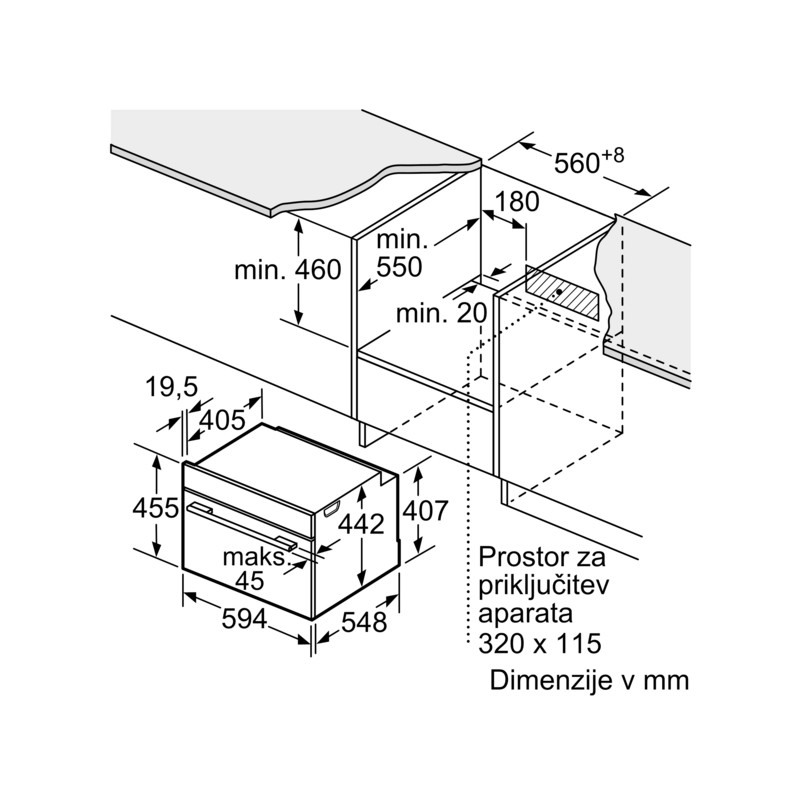 $560^{+8}$

180

min. 550

min. 460

min. 20

19,5

405

455

442

407

maks. 45

594

548

Prostor za priključitev aparata 320 x 115

Dimenzije v mm