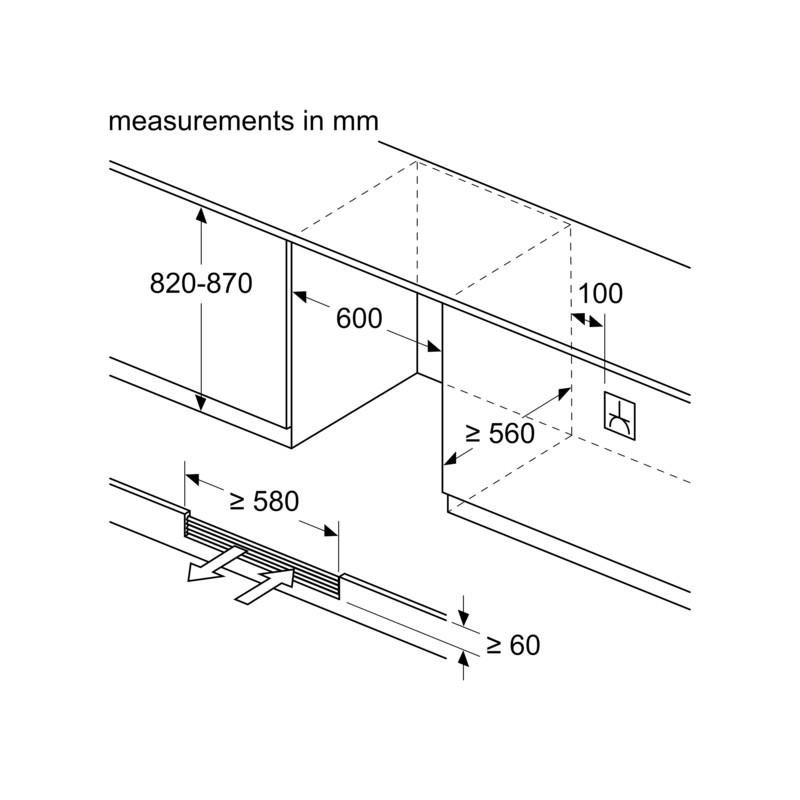 measurements in mm

820-870

600

100

≥ 560

≥ 580

≥ 60