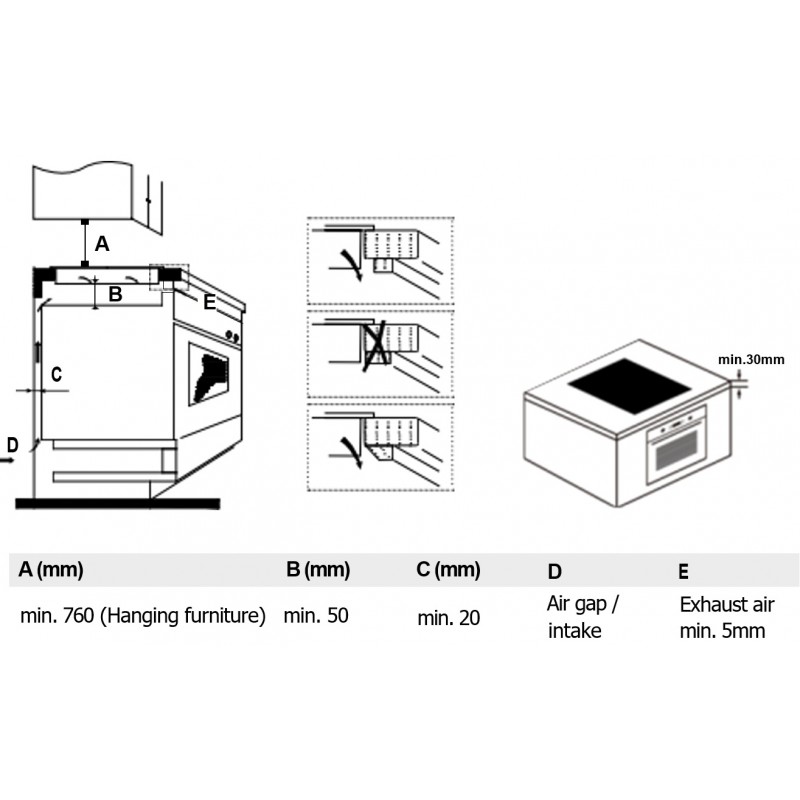 A

B

E

C

D

min.30mm

| A (mm) | B (mm) | C (mm) | D | E |
|---|---|---|---|---|
| min. 760 (Hanging furniture) | min. 50 | min. 20 | Air gap / intake | Exhaust air min. 5mm |